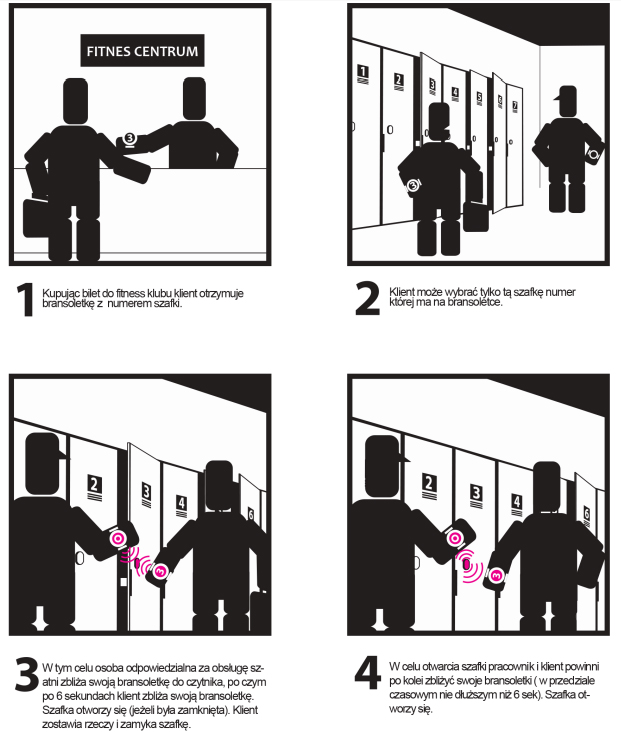 FITNES CENTRUM

3

1 2 3 4 5 6 7

3

1 Kupując bilet do fitness klubu klient otrzymuje bransoletkę z numerem szafki.

2 Klient może wybrać tylko tą szafkę numer której ma na bransoletce.

2 3 4 6

3

2 3 4 6

3

3 W tym celu osoba odpowiedzialna za obsługę szatni zbliża swoją bransoletkę do czytnika, po czym po 6 sekundach klient zbliża swoją bransoletkę. Szafka otworzy się (jeżeli była zamknięta). Klient zostawia rzeczy i zamyka szafkę.

4 W celu otwarcia szafki pracownik i klient powinni po kolei zbliżyć swoje bransoletki ( w przedziale czasowym nie dłuższym niż 6 sek). Szafka otworzy się.